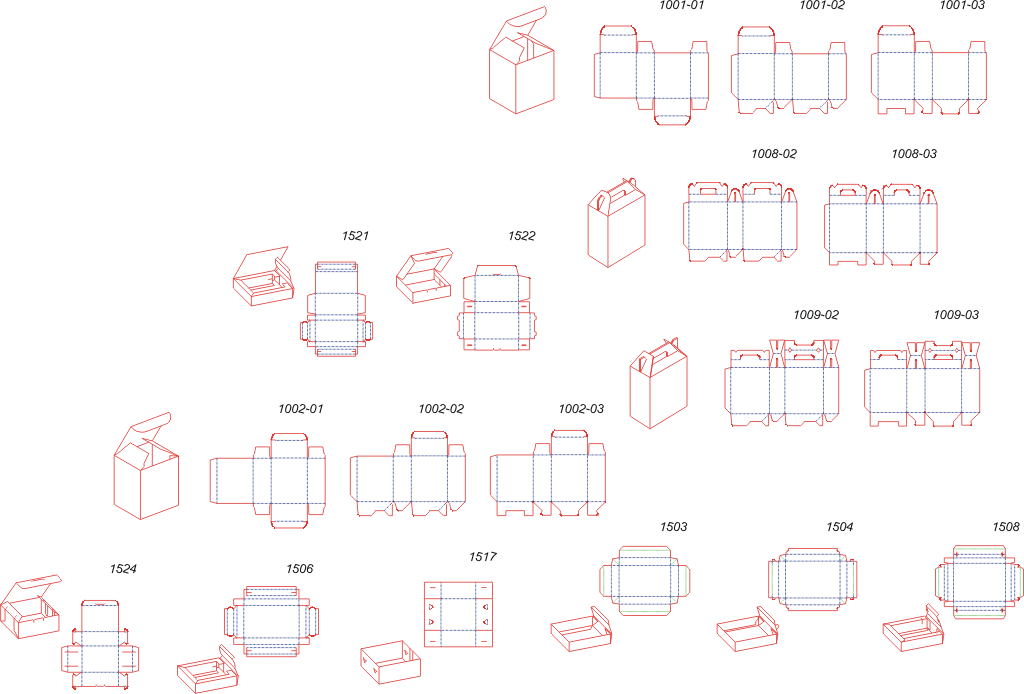 1001-01

1001-02

1001-03

1008-02

1008-03

1521

1522

1009-02

1009-03

1002-01

1002-02

1002-03

1503

1504

1508

1524

1506

1517