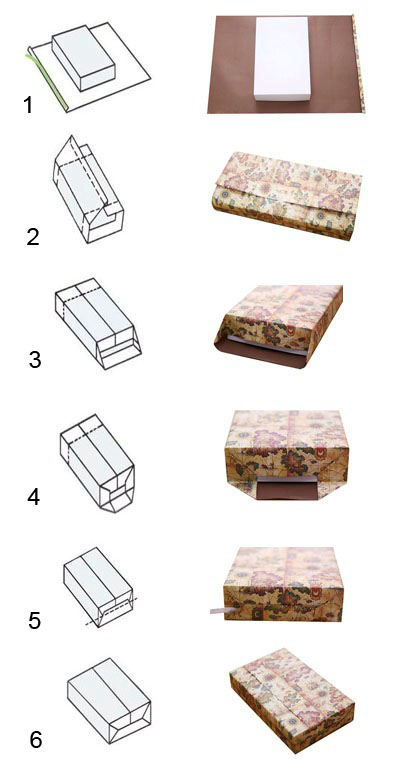 1

2

3

4

5

6